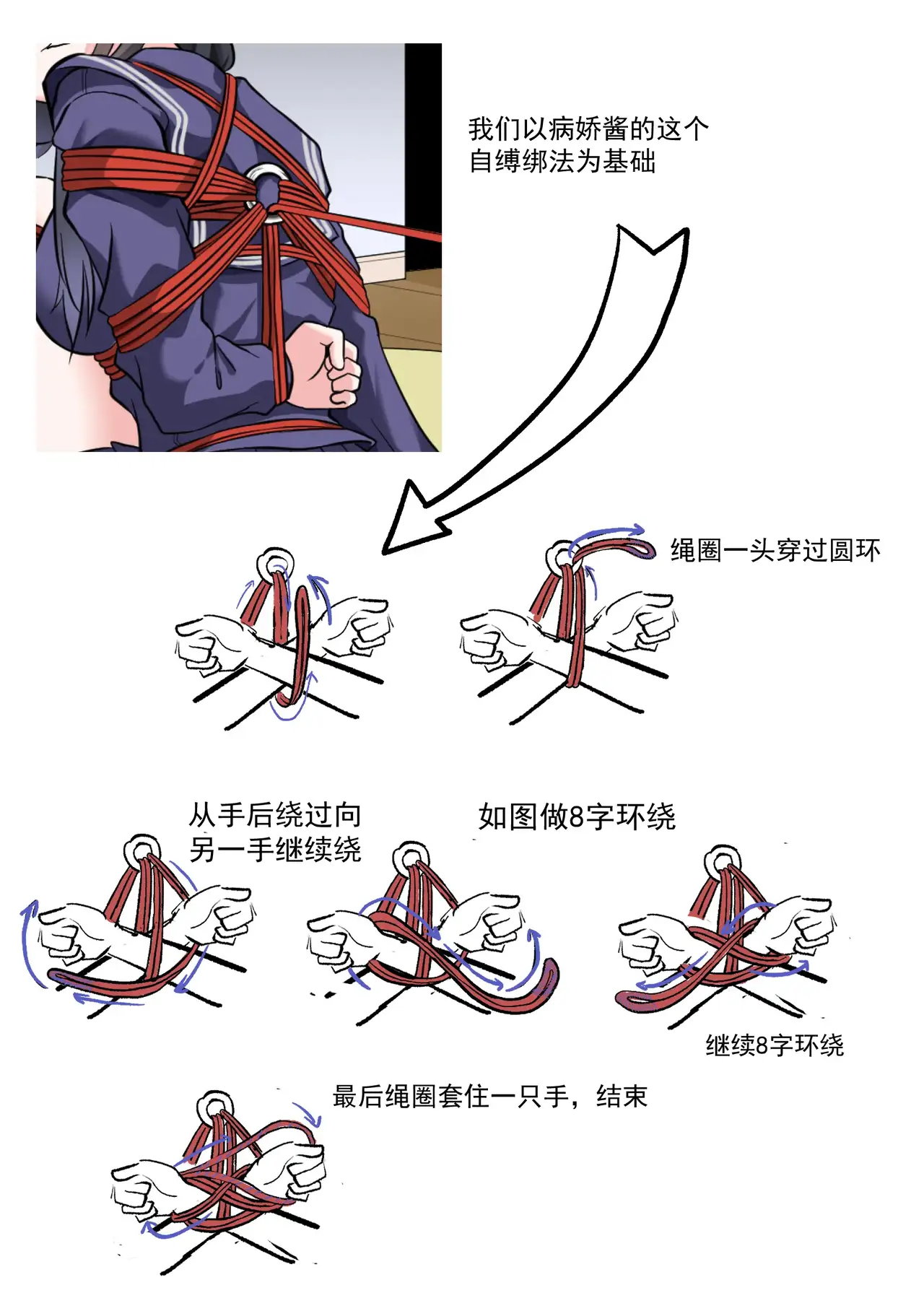 我们以病娇酱的这个自缚绑法为基础

绳圈一头穿过圆环

从手后绕过向另一手继续绕

如图做8字环绕

继续8字环绕

最后绳圈套住一只手，结束